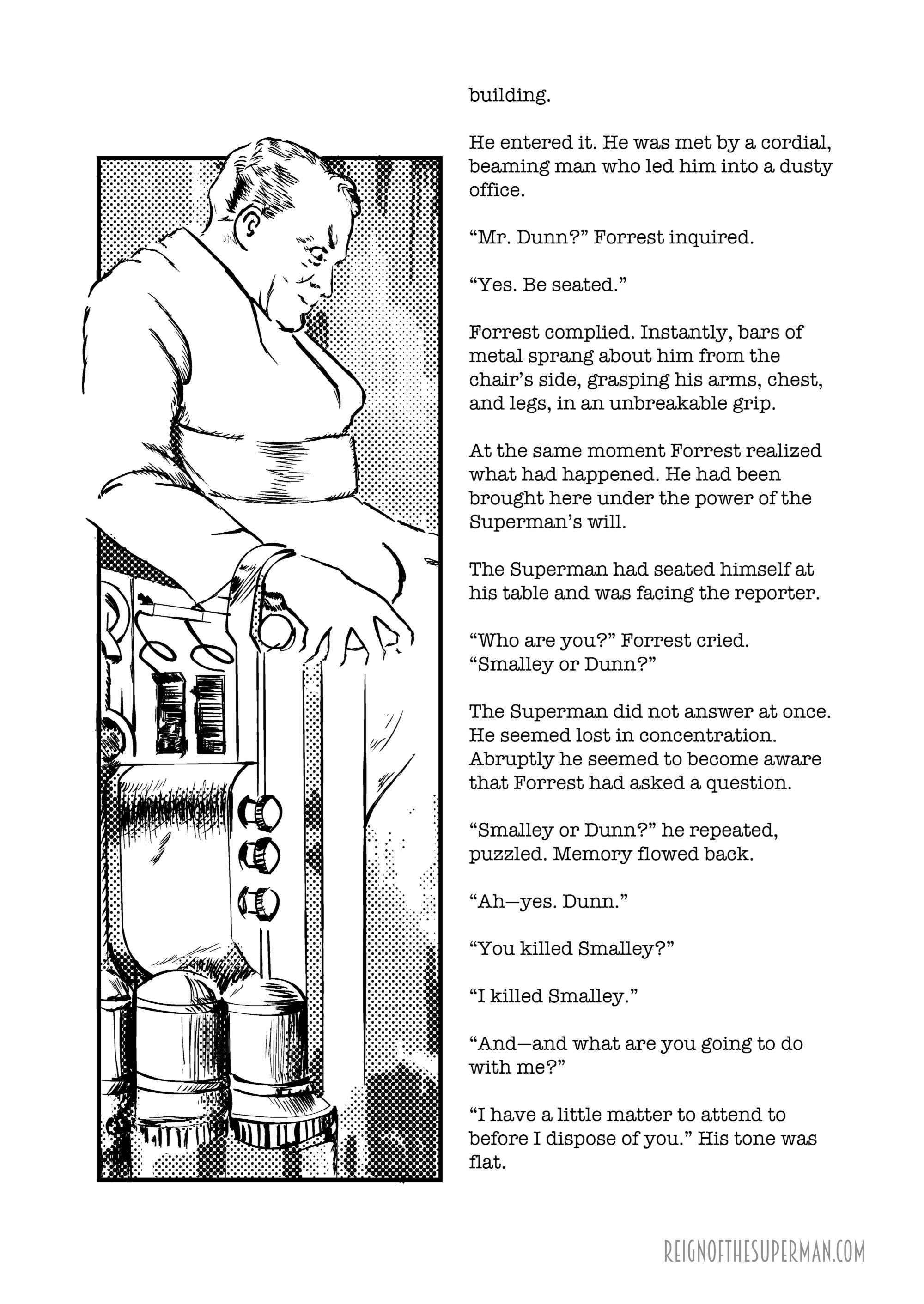 building.

He entered it. He was met by a cordial, beaming man who led him into a dusty office.

“Mr. Dunn?” Forrest inquired.

“Yes. Be seated.”

Forrest complied. Instantly, bars of metal sprang about him from the chair’s side, grasping his arms, chest, and legs, in an unbreakable grip.

At the same moment Forrest realized what had happened. He had been brought here under the power of the Superman’s will.

The Superman had seated himself at his table and was facing the reporter.

“Who are you?” Forrest cried. “Smalley or Dunn?”

The Superman did not answer at once. He seemed lost in concentration. Abruptly he seemed to become aware that Forrest had asked a question.

“Smalley or Dunn?” he repeated, puzzled. Memory flowed back.

“Ah—yes. Dunn.”

“You killed Smalley?”

“I killed Smalley.”

“And—and what are you going to do with me?”

“I have a little matter to attend to before I dispose of you.” His tone was flat.

REIGNOFTHESUPERMAN.COM